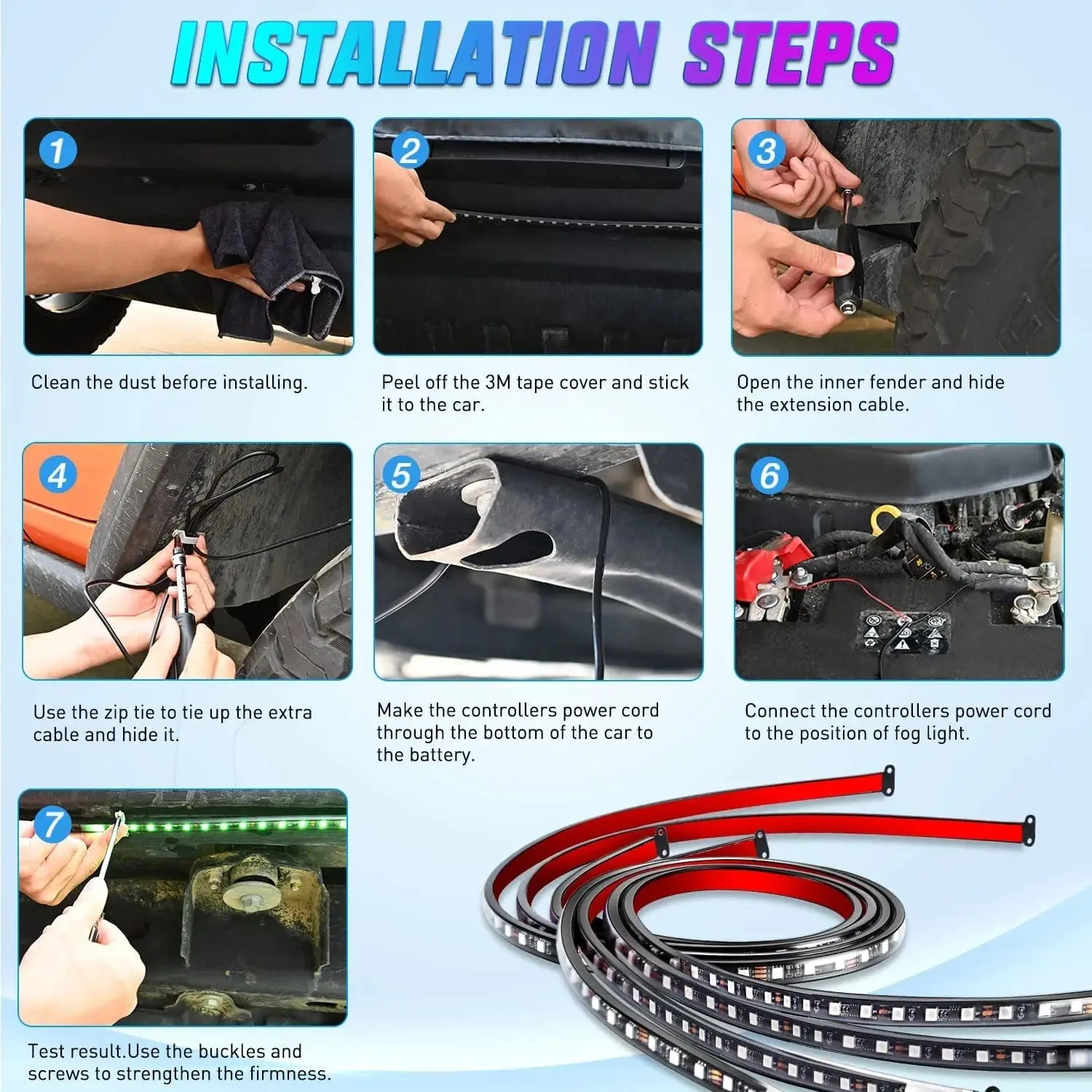 INSTALLATION STEPS

1

Clean the dust before installing.

2

Peel off the 3M tape cover and stick it to the car.

3

Open the inner fender and hide the extension cable.

4

Use the zip tie to tie up the extra cable and hide it.

5

Make the controllers power cord through the bottom of the car to the battery.

6

Connect the controllers power cord to the position of fog light.

7

Test result.Use the buckles and screws to strengthen the firmness.